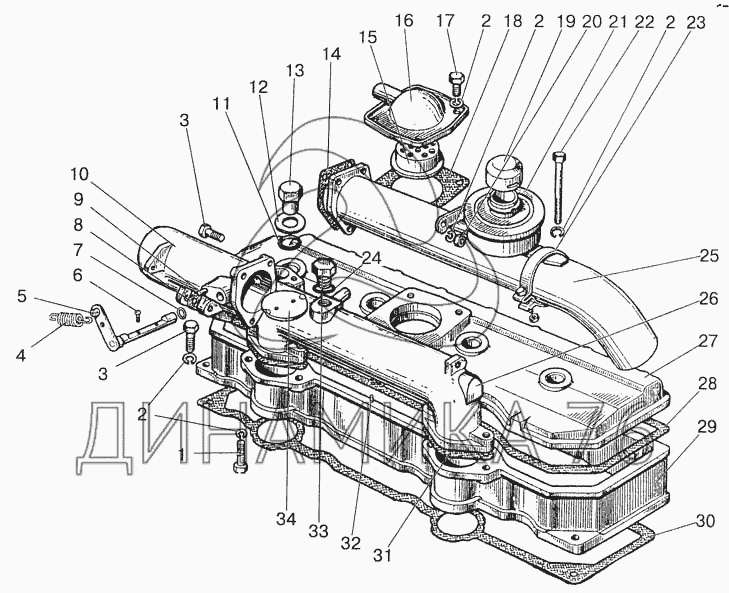 16 17 2 18 2 19 20 21 22 2 23
15
14
13
12
11
3
10
9
8
7
6
5
4
3
2
1
24
25
26
27
28
29
30
34
33
32
31
ДИНАМИКА 76